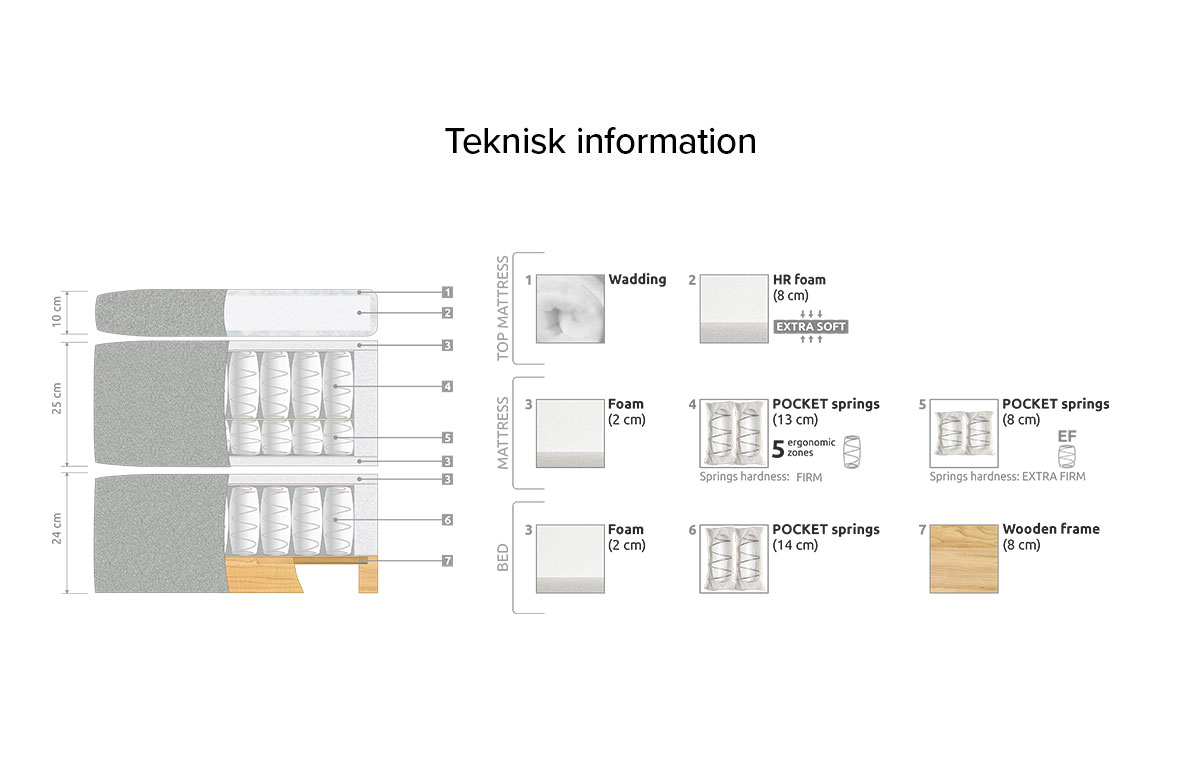 Teknisk information

10 cm
25 cm
24 cm

1
2
3
4
5
3
3
6
7

TOP MATTRESS

1 Wadding

2 HR foam (8 cm)
EXTRA SOFT

MATTRESS

3 Foam (2 cm)

4 POCKET springs (13 cm)
5 ergonomic zones
Springs hardness: FIRM

5 POCKET springs (8 cm)
EF
Springs hardness: EXTRA FIRM

BED

3 Foam (2 cm)

6 POCKET springs (14 cm)

7 Wooden frame (8 cm)