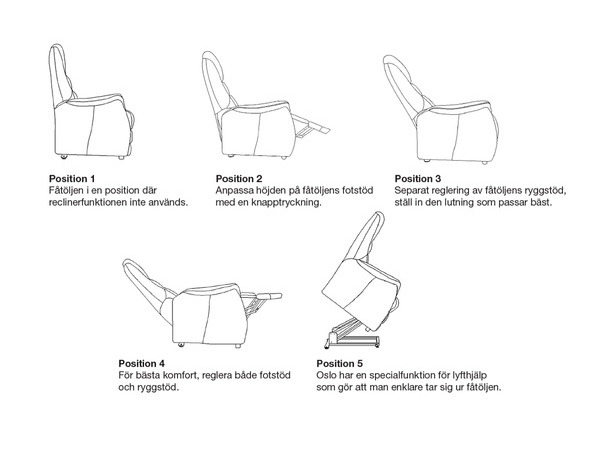 Position 1
Fåtöljen i en position där reclinerfunktionen inte används.

Position 2
Anpassa höjden på fåtöljens fotstöd med en knapptryckning.

Position 3
Separat reglering av fåtöljens ryggstöd, ställ in den lutning som passar bäst.

Position 4
För bästa komfort, reglera både fotstöd och ryggstöd.

Position 5
Oslo har en specialfunktion för lyfthjälp som gör att man enklare tar sig ur fåtöljen.