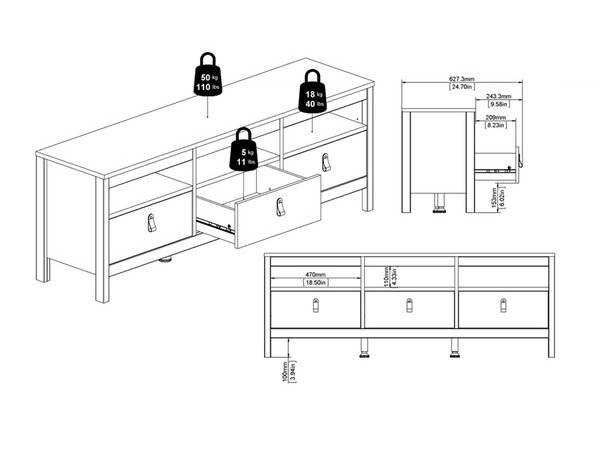 50 kg
110 lbs

18 kg
40 lbs

5 kg
11 lbs

627.3mm
24.70in

243.3mm
9.58in

209mm
8.23in

153mm
6.02in

470mm
18.50in

110mm
4.33in

100mm
3.94in